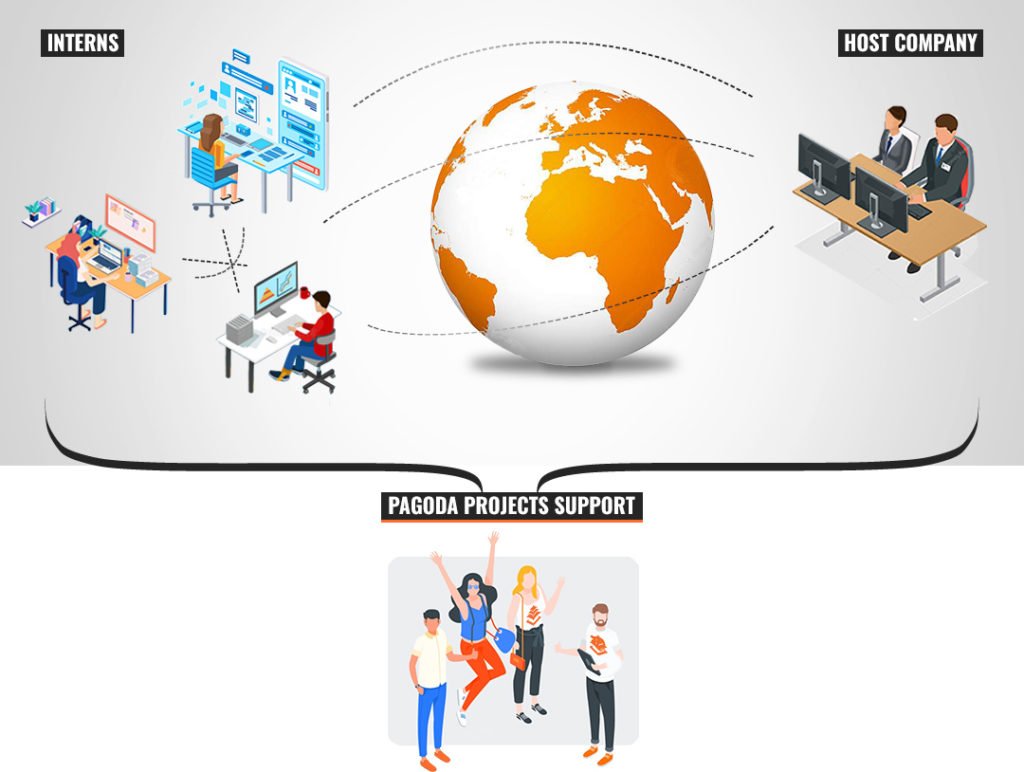 INTERNS

HOST COMPANY

PAGODA PROJECTS SUPPORT